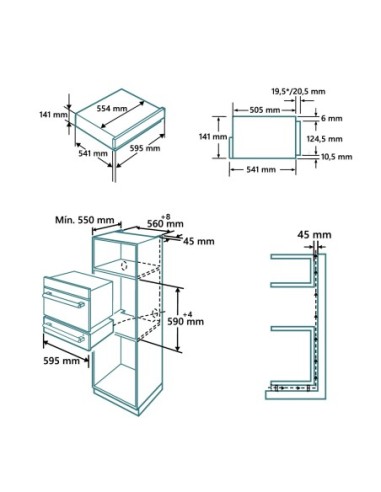 141 mm
554 mm
541 mm
595 mm

19,5*/20,5 mm
505 mm
6 mm
141 mm
124,5 mm
10,5 mm
541 mm

Mín. 550 mm
$560^{+8}$ mm
45 mm
$590^{+4}$ mm
595 mm

45 mm