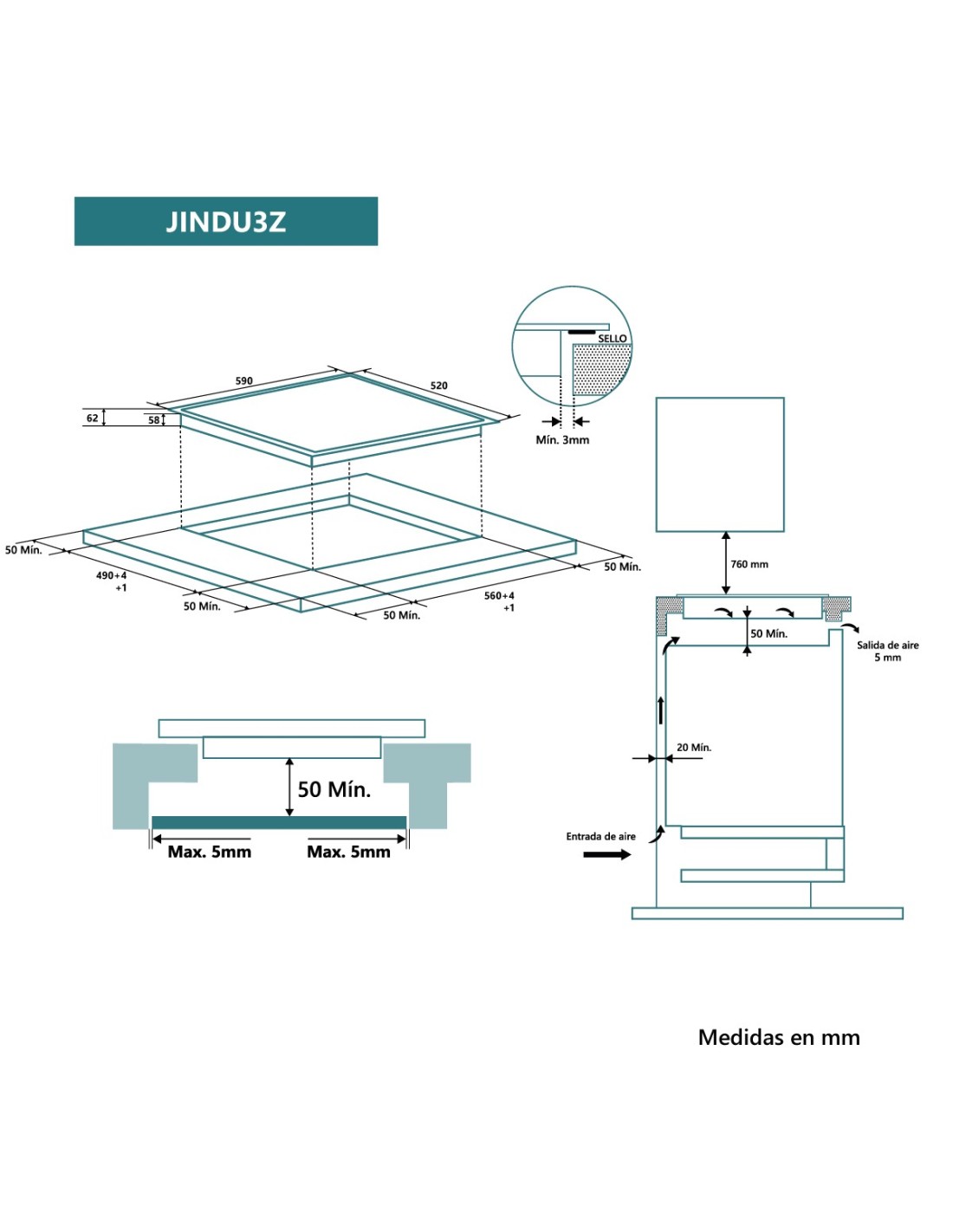 JINDU3Z

590

520

62

58

SELLO

Mín. 3mm

50 Mín.

490+4
+1

50 Mín.

50 Mín.

560+4
+1

50 Mín.

760 mm

50 Mín.

Salida de aire
5 mm

20 Mín.

Entrada de aire

50 Mín.

Max. 5mm

Max. 5mm

Medidas en mm