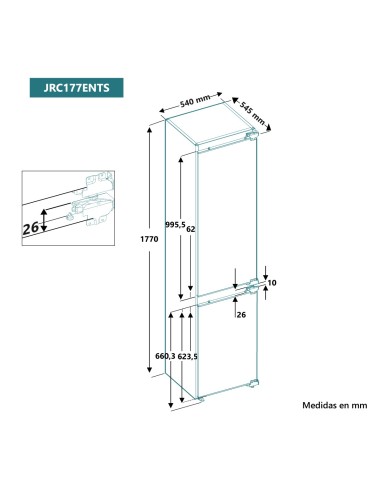 JRC177ENTS

540 mm

545 mm

26

1770

995,5

62

10

26

660,3

623,5

Medidas en mm