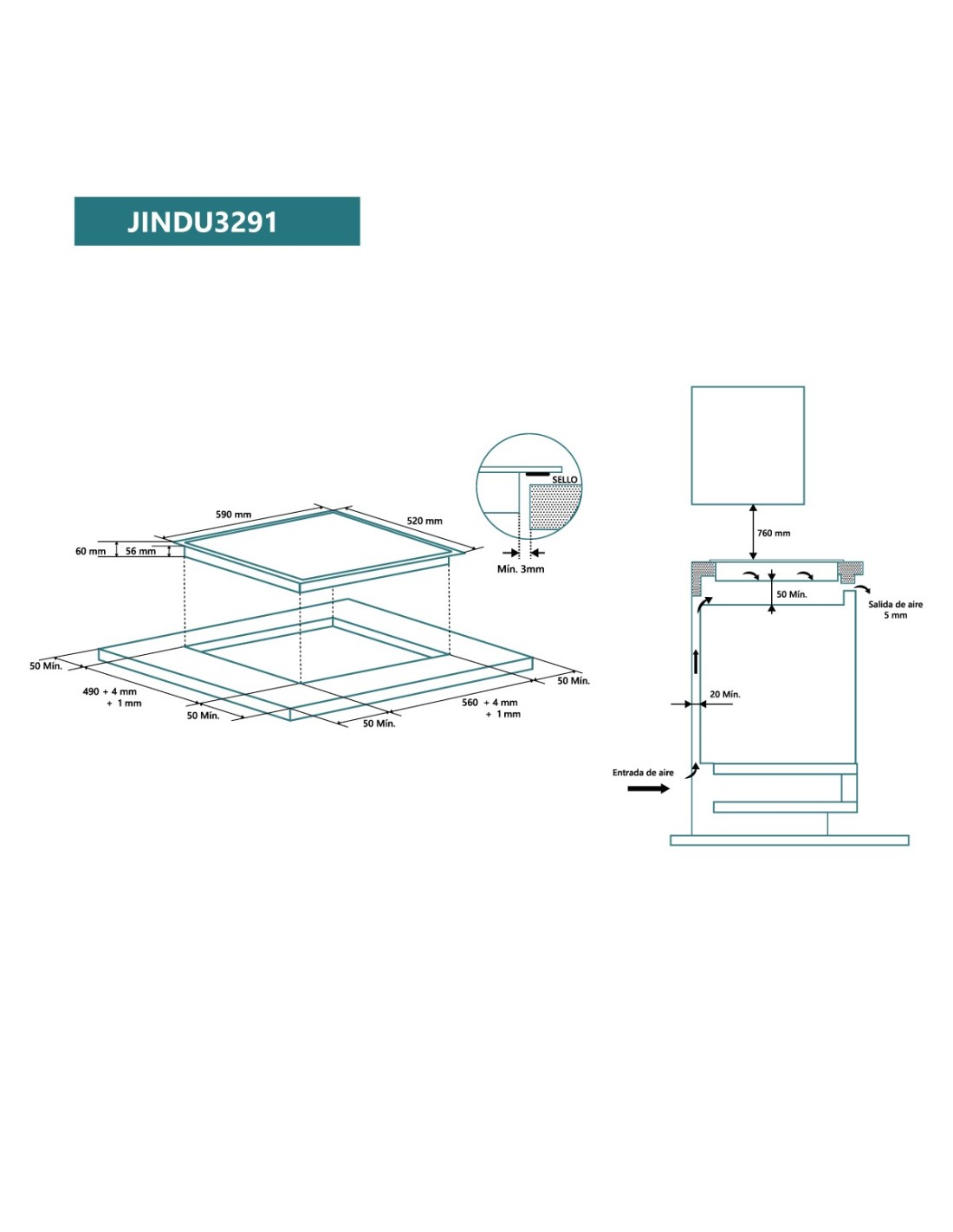 JINDU3291

590 mm
520 mm
60 mm
56 mm
SELLO
Mín. 3mm
50 Mín.
490 + 4 mm
+ 1 mm
50 Mín.
50 Mín.
560 + 4 mm
+ 1 mm
50 Mín.

760 mm
50 Mín.
Salida de aire
5 mm
20 Mín.
Entrada de aire