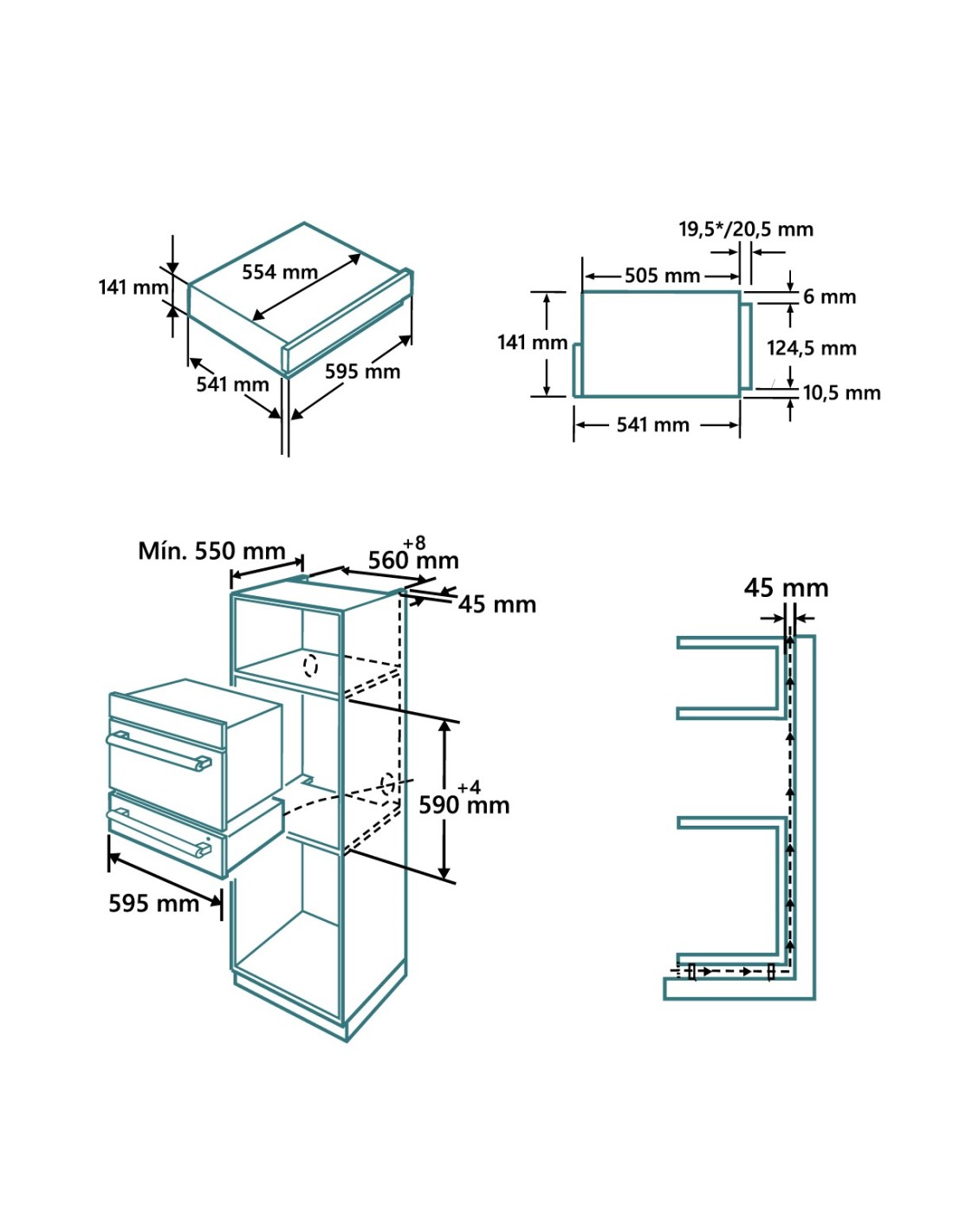 141 mm
554 mm
541 mm
595 mm

19,5*/20,5 mm
505 mm
6 mm
141 mm
124,5 mm
10,5 mm
541 mm

Mín. 550 mm
$560^{+8}$ mm
45 mm
$590^{+4}$ mm
595 mm

45 mm