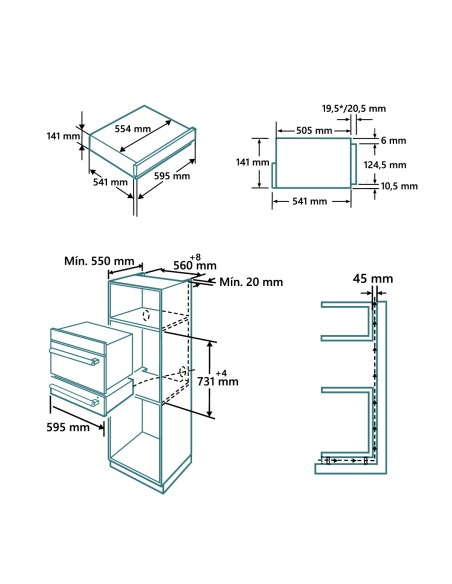 141 mm
554 mm
541 mm
595 mm

19,5*/20,5 mm
505 mm
6 mm
141 mm
124,5 mm
10,5 mm
541 mm

Mín. 550 mm
$560^{+8}$ mm
Mín. 20 mm
$731^{+4}$ mm
595 mm

45 mm