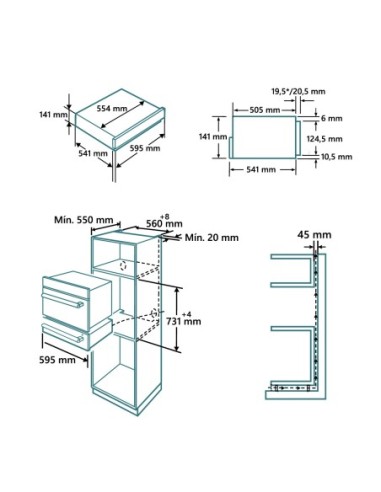 141 mm
554 mm
541 mm
595 mm

19,5*/20,5 mm
505 mm
6 mm
141 mm
124,5 mm
10,5 mm
541 mm

Mín. 550 mm
$560^{+8}$ mm
Mín. 20 mm
$731^{+4}$ mm
595 mm

45 mm