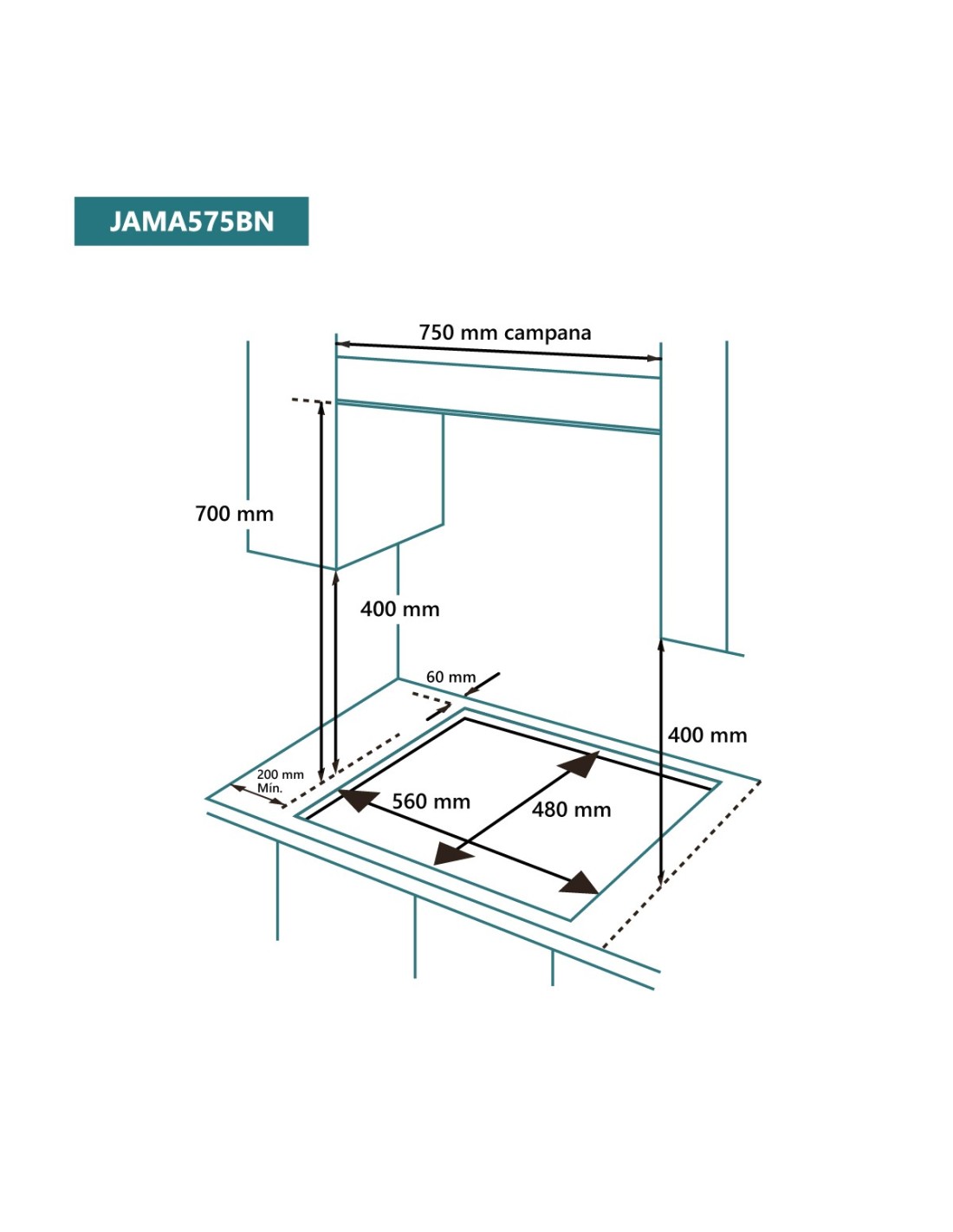 JAMA575BN

750 mm campana

700 mm

400 mm

60 mm

400 mm

200 mm
Mín.

560 mm

480 mm