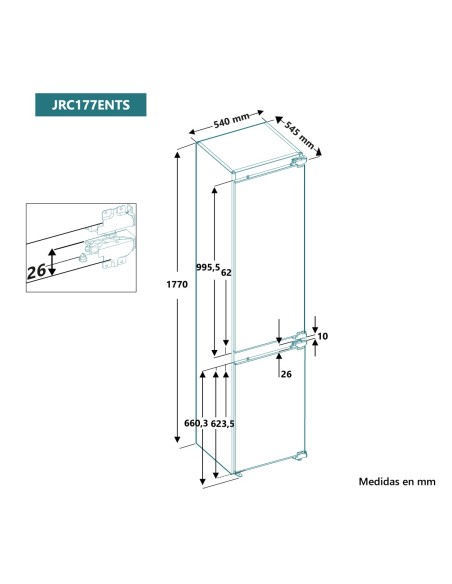 JRC177ENTS

540 mm

545 mm

26

1770

995,5

62

10

26

660,3

623,5

Medidas en mm